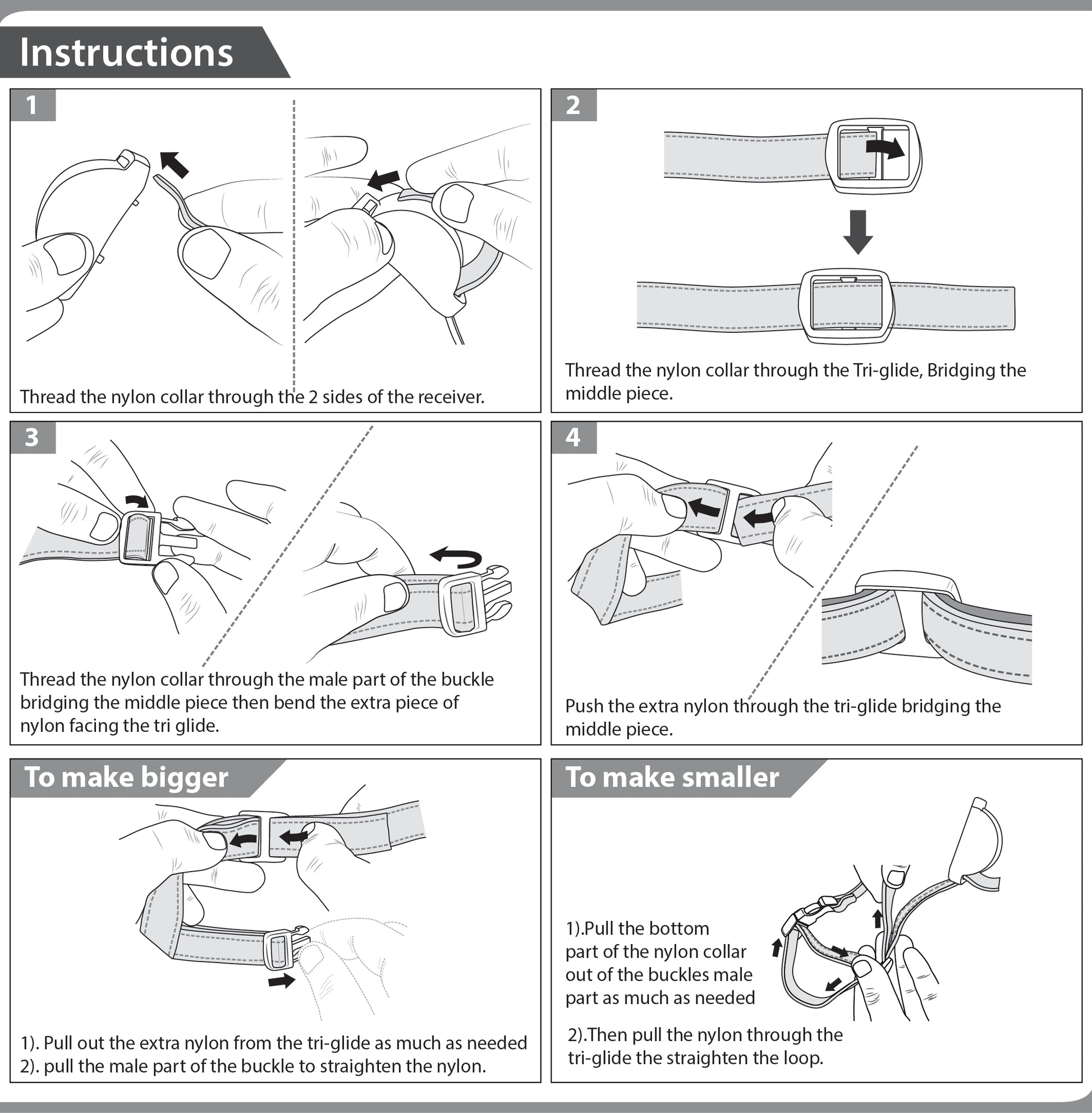 Instructions

1

Thread the nylon collar through the 2 sides of the receiver.

2

Thread the nylon collar through the Tri-glide, Bridging the middle piece.

3

Thread the nylon collar through the male part of the buckle bridging the middle piece then bend the extra piece of nylon facing the tri glide.

4

Push the extra nylon through the tri-glide bridging the middle piece.

To make bigger

1). Pull out the extra nylon from the tri-glide as much as needed
2). pull the male part of the buckle to straighten the nylon.

To make smaller

1).Pull the bottom part of the nylon collar out of the buckles male part as much as needed

2).Then pull the nylon through the tri-glide the straighten the loop.